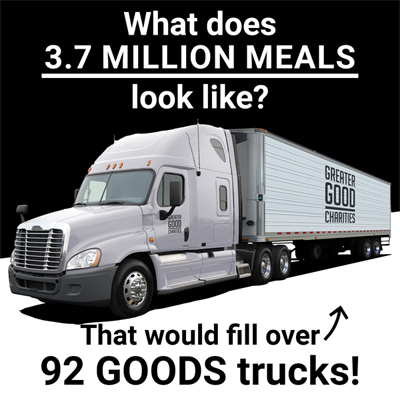 What does
3.7 MILLION MEALS
look like?

GREATER GOOD CHARITIES

GREATER GOOD CHARITIES

That would fill over
92 GOODS trucks!